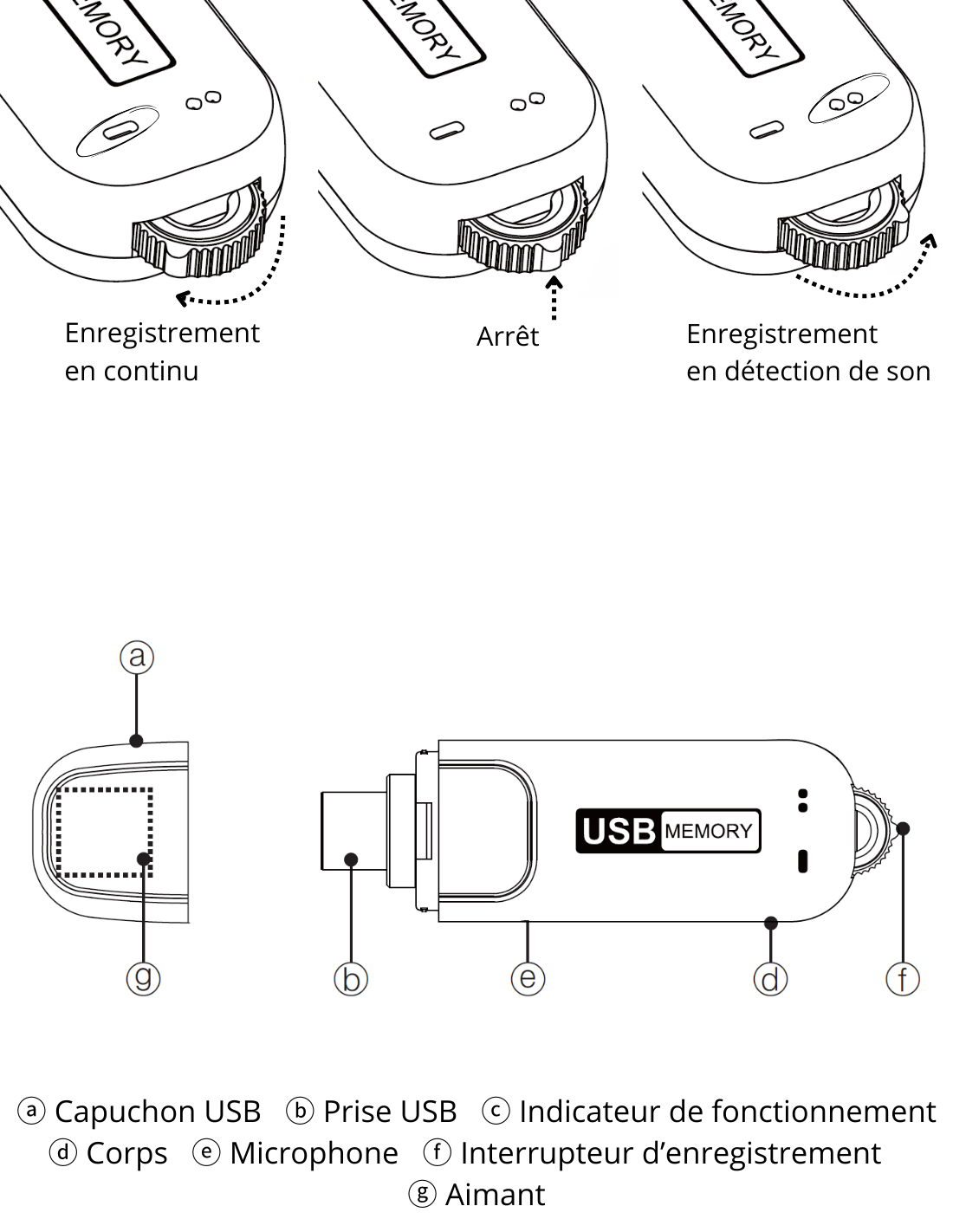 EMORY

EMORY

EMORY

Enregistrement en continu

Arrêt

Enregistrement en détection de son

ⓐ

USB MEMORY

ⓖ ⓑ ⓔ ⓓ ⓕ

ⓐ Capuchon USB ⓑ Prise USB ⓒ Indicateur de fonctionnement
ⓓ Corps ⓔ Microphone ⓕ Interrupteur d'enregistrement
ⓖ Aimant