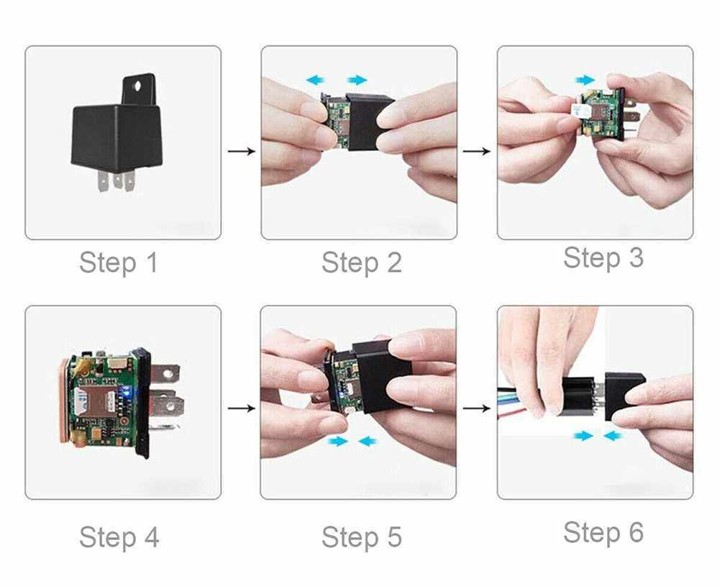 Step 1

Step 2

Step 3

Step 4

Step 5

Step 6