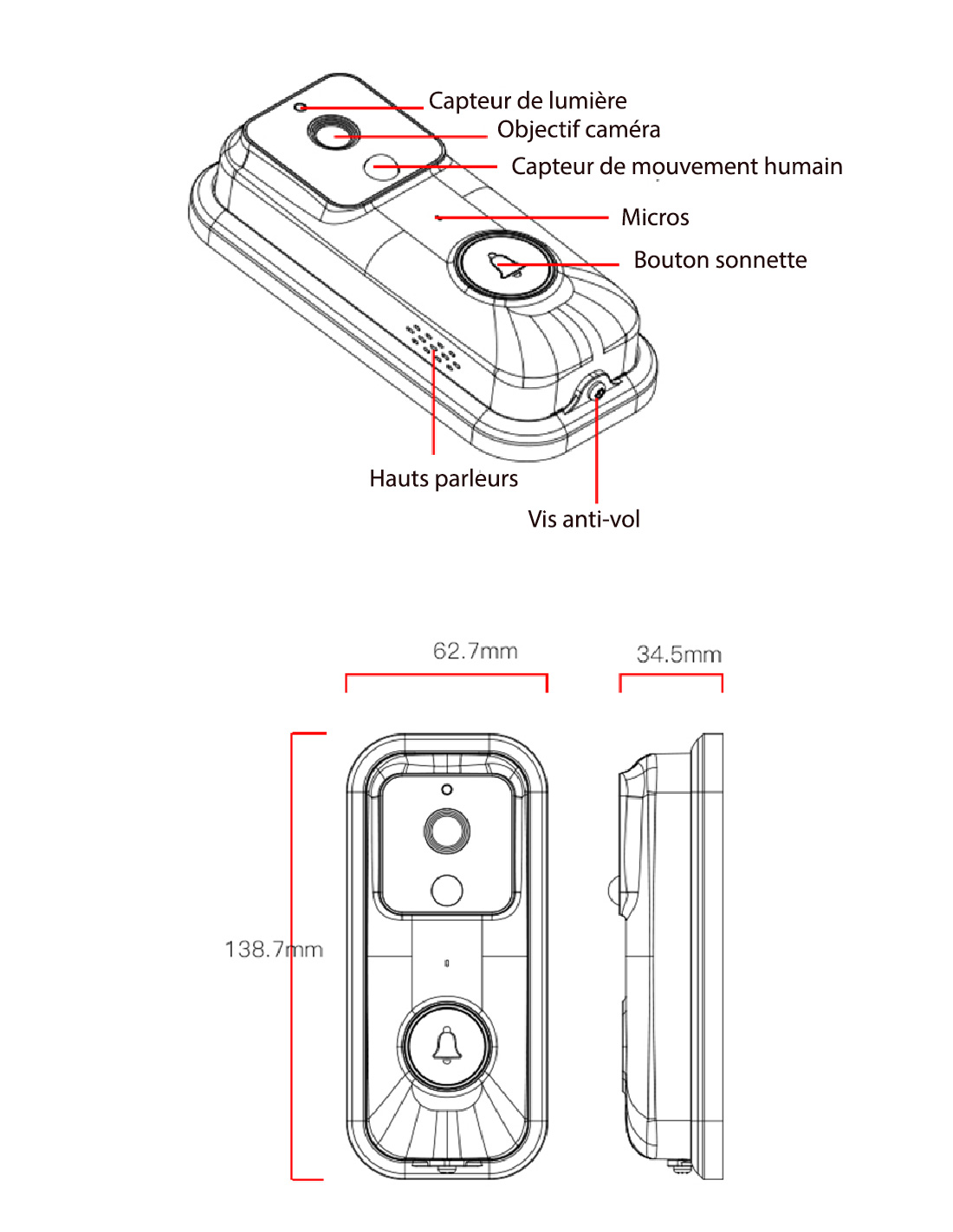 Capteur de lumière
Objectif caméra
Capteur de mouvement humain
Micros
Bouton sonnette
Hauts parleurs
Vis anti-vol

62.7mm
34.5mm
138.7mm